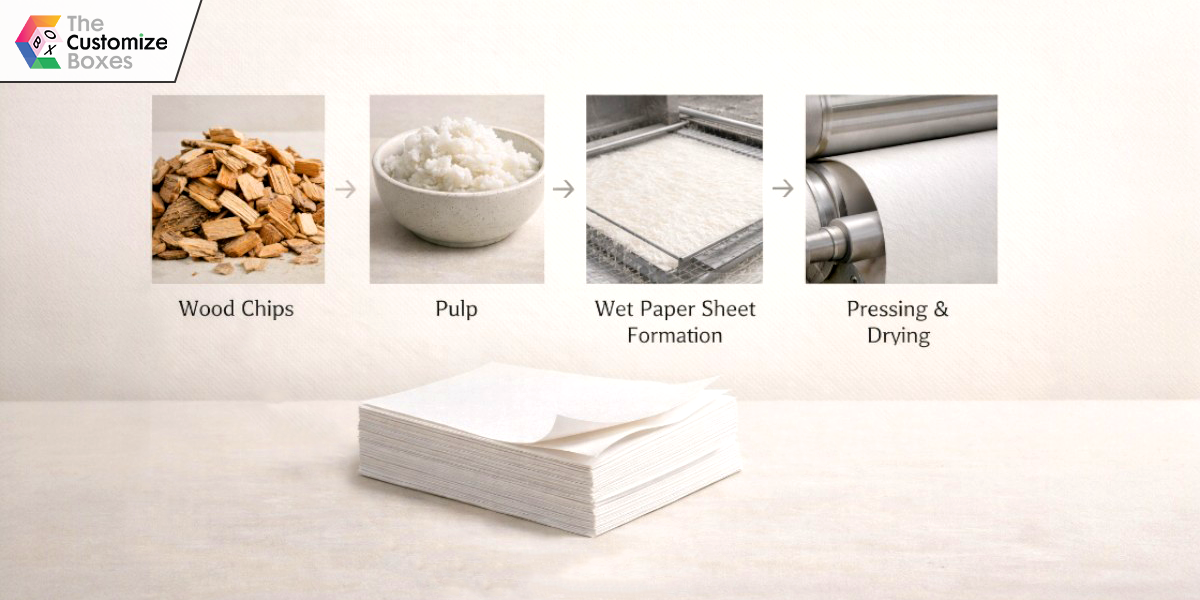 BOX

The Customize Boxes

Wood Chips

Pulp

Wet Paper Sheet Formation

Pressing & Drying